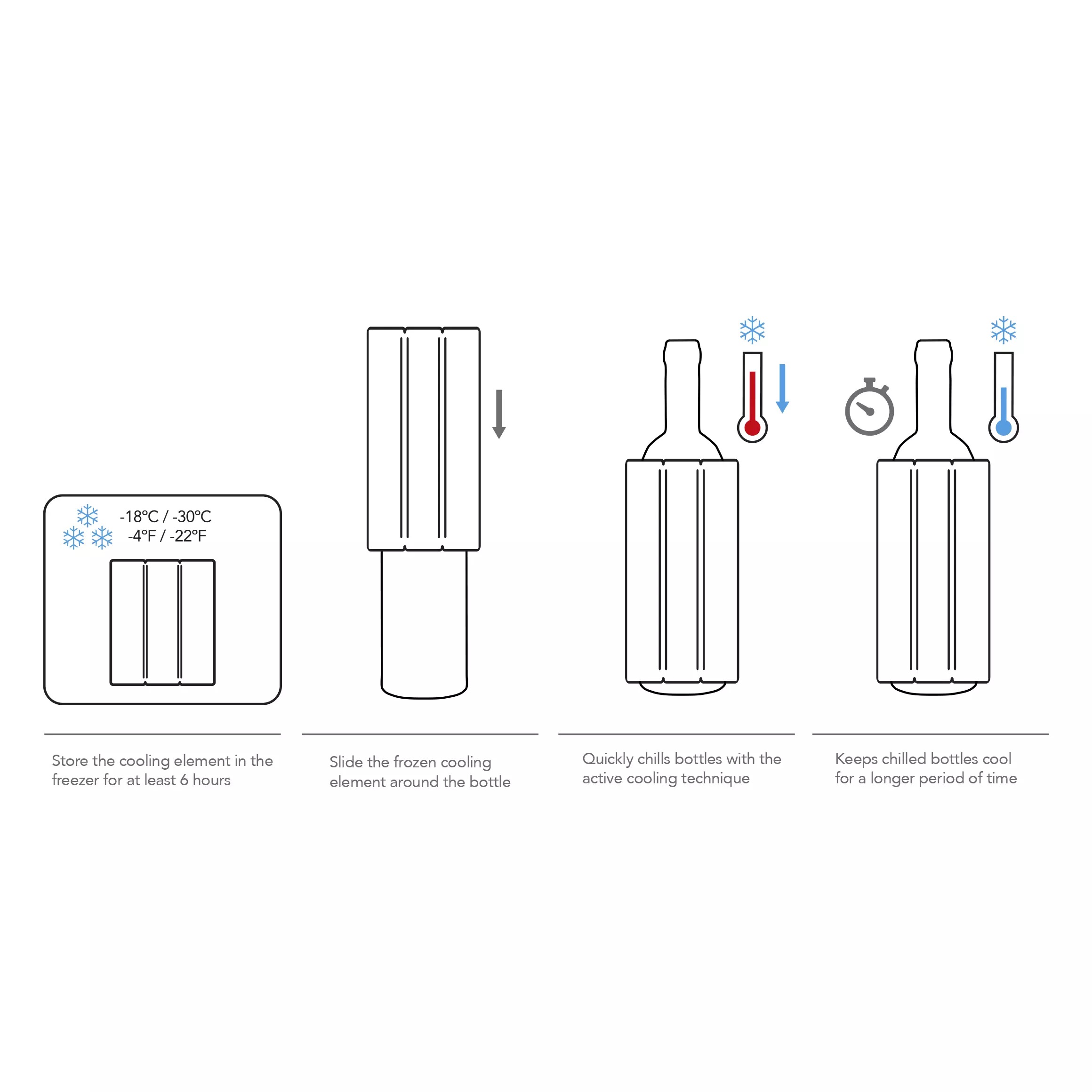 -18°C / -30°C
-4°F / -22°F

Store the cooling element in the freezer for at least 6 hours

Slide the frozen cooling element around the bottle

Quickly chills bottles with the active cooling technique

Keeps chilled bottles cool for a longer period of time