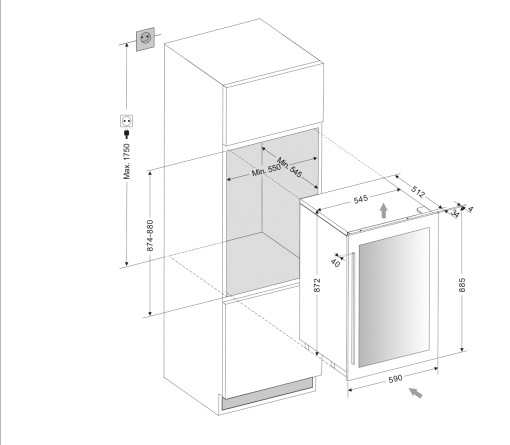 Max. 1750
874-880
Min. 550
Min. 545
545
512
34
4
40
872
885
590