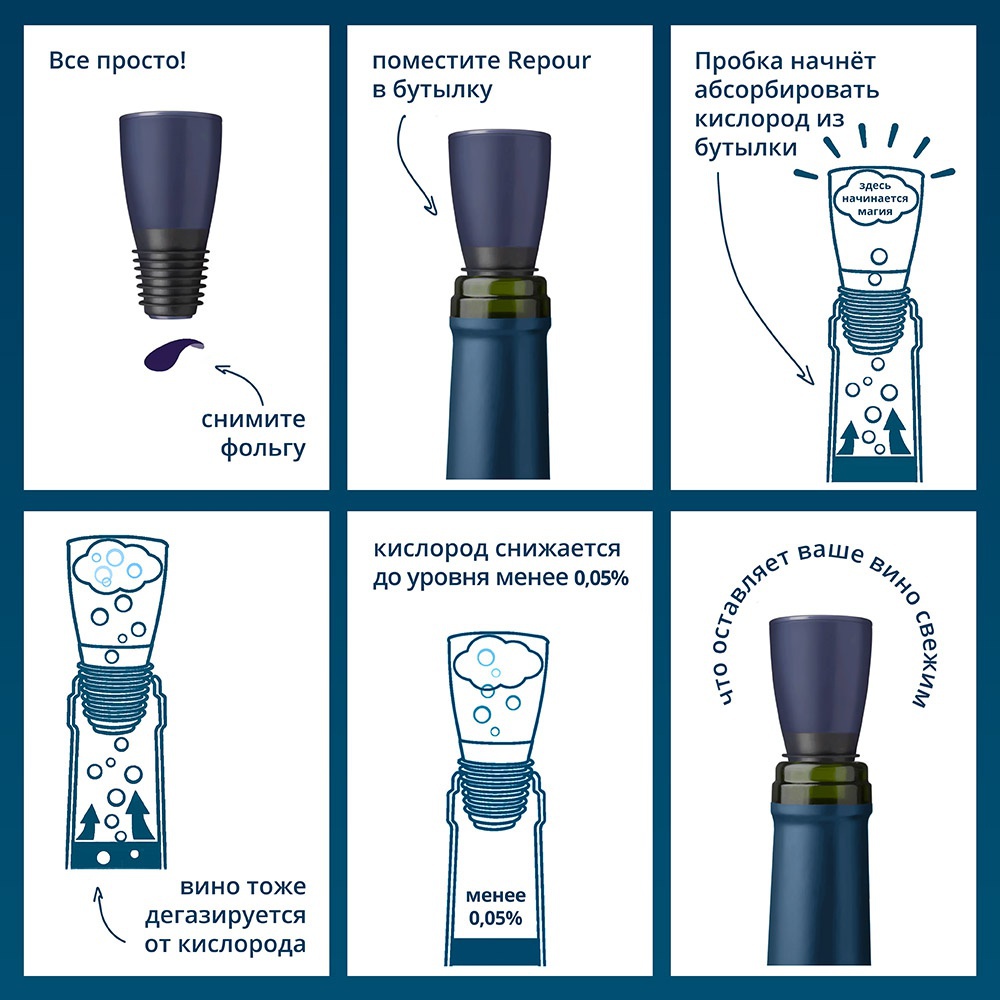 Все просто!

снимите фольгу

поместите Repour в бутылку

Пробка начнёт абсорбировать кислород из бутылки

здесь начинается магия

вино тоже дегазируется от кислорода

кислород снижается до уровня менее 0,05%

менее 0,05%

что оставляет ваше вино свежим