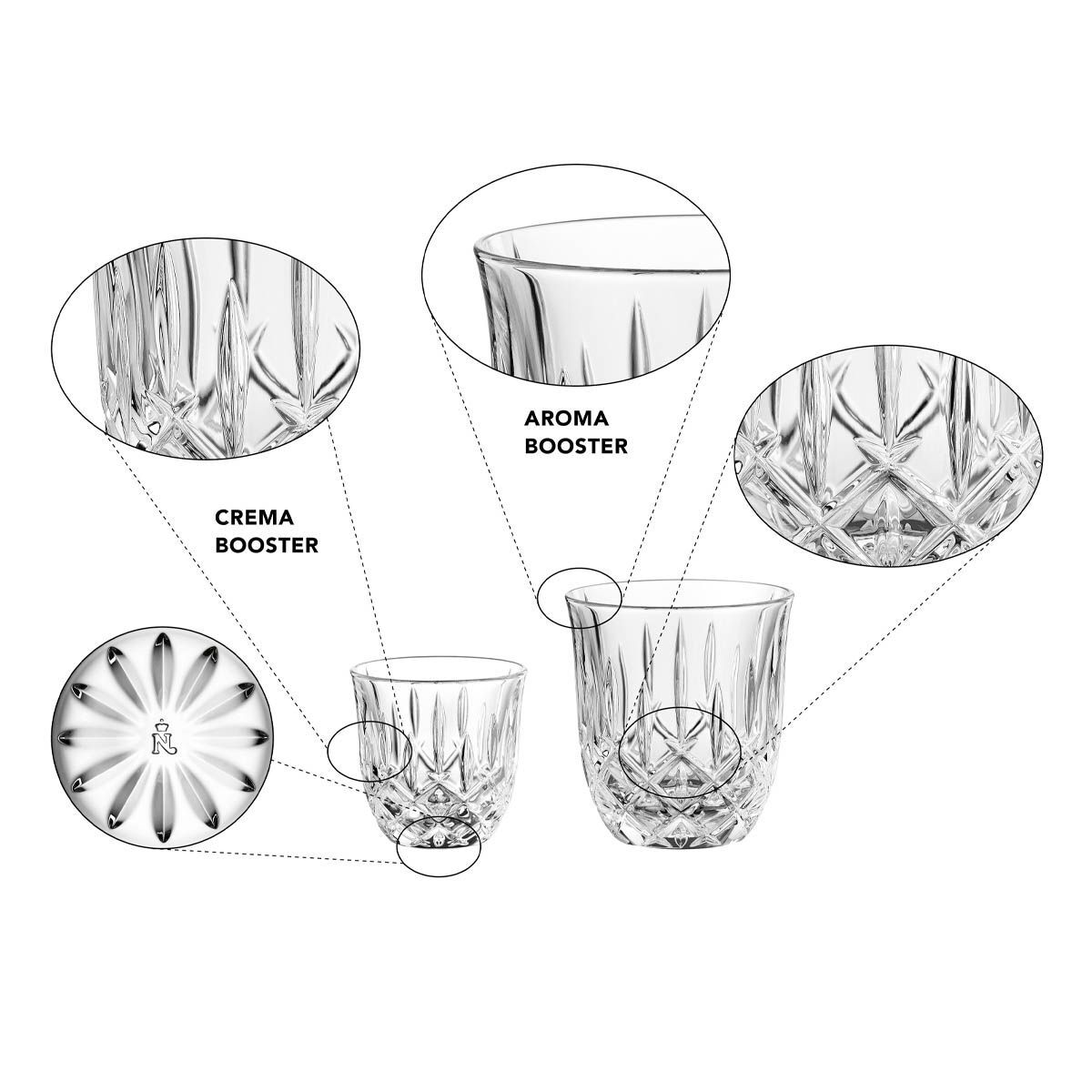 AROMA
BOOSTER

CREMA
BOOSTER

N