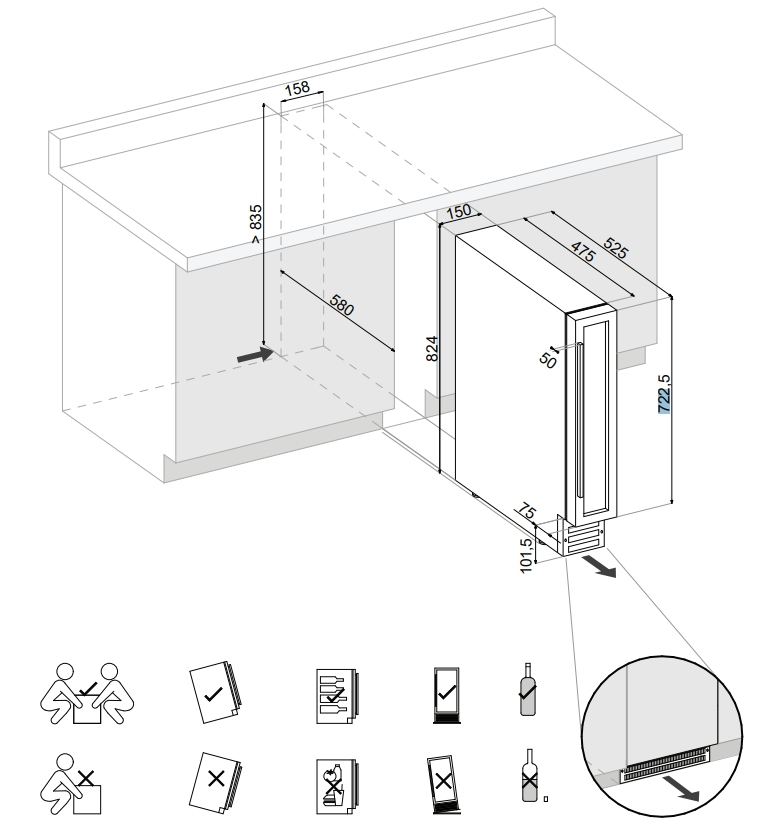 158
> 835
580
150
475
525
824
50
722,5
75
101,5